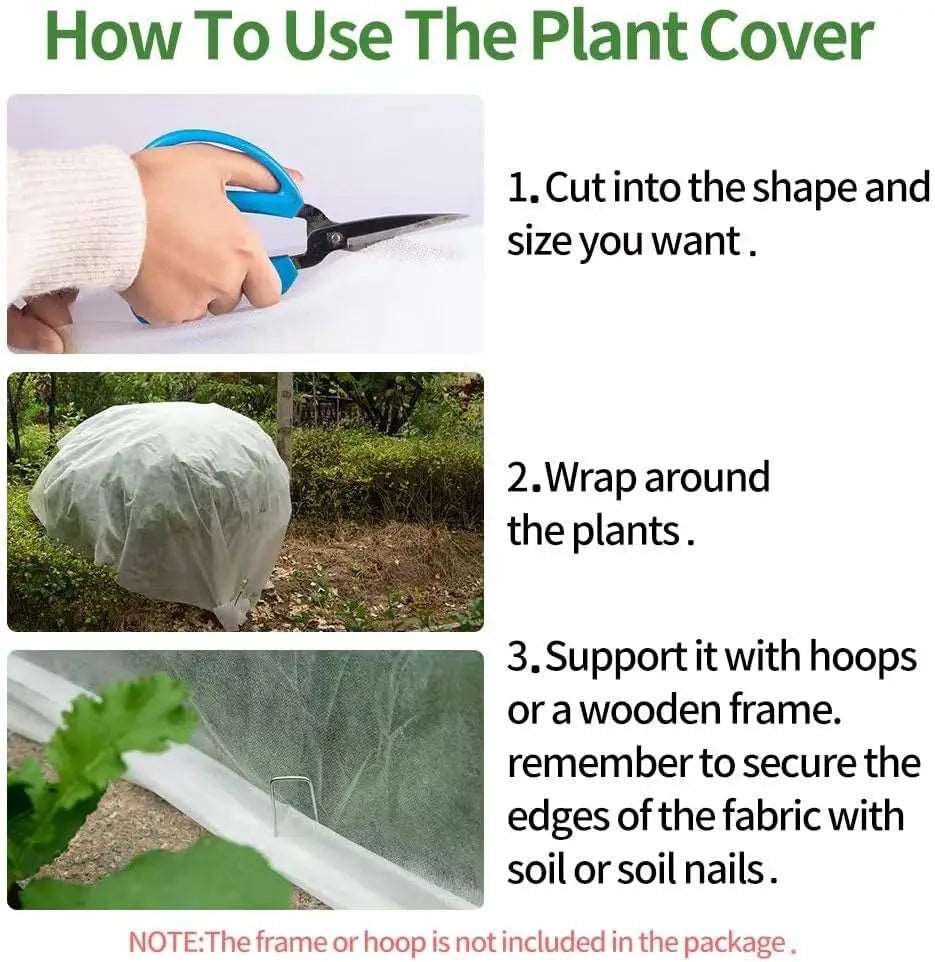 How To Use The Plant Cover

1. Cut into the shape and size you want .

2. Wrap around the plants .

3. Support it with hoops or a wooden frame. remember to secure the edges of the fabric with soil or soil nails .

NOTE:The frame or hoop is not included in the package .