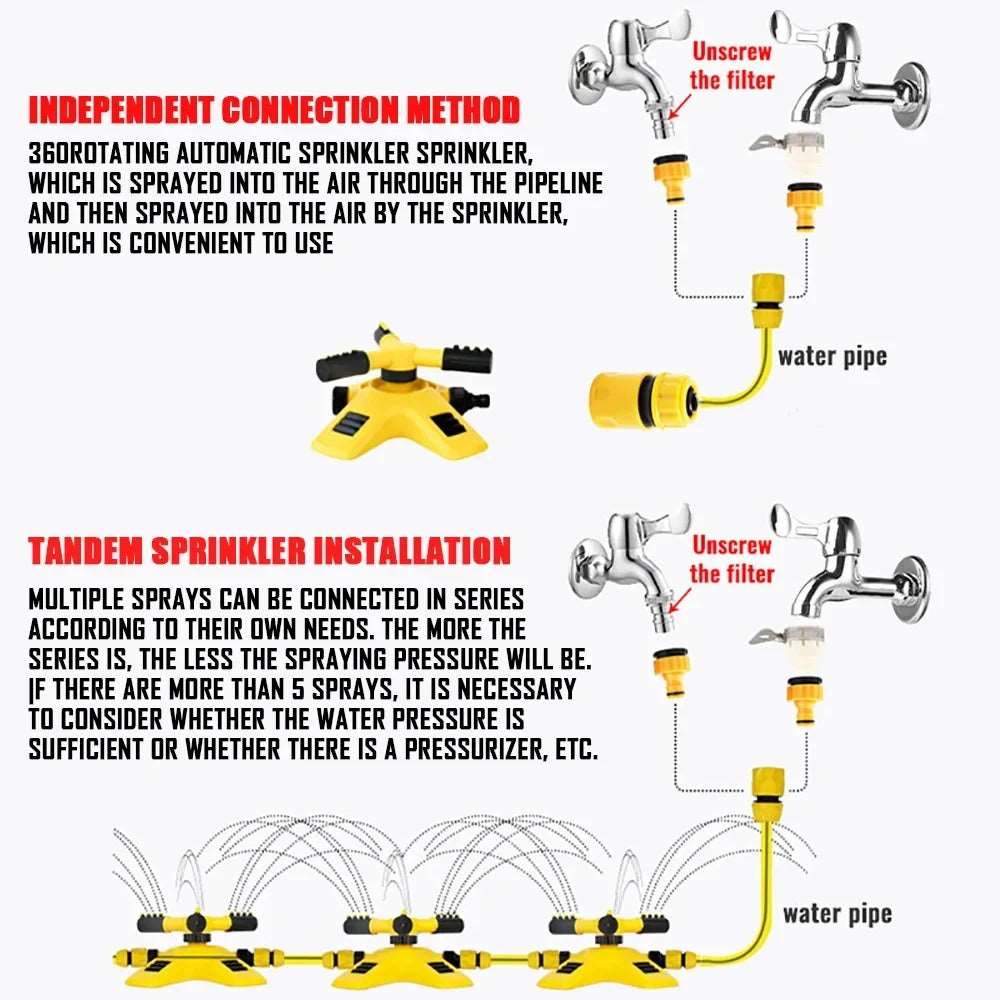 INDEPENDENT CONNECTION METHOD

360ROTATING AUTOMATIC SPRINKLER SPRINKLER, WHICH IS SPRAYED INTO THE AIR THROUGH THE PIPELINE AND THEN SPRAYED INTO THE AIR BY THE SPRINKLER, WHICH IS CONVENIENT TO USE

Unscrew the filter

water pipe

TANDEM SPRINKLER INSTALLATION

MULTIPLE SPRAYS CAN BE CONNECTED IN SERIES ACCORDING TO THEIR OWN NEEDS. THE MORE THE SERIES IS, THE LESS THE SPRAYING PRESSURE WILL BE. |F THERE ARE MORE THAN 5 SPRAYS, IT IS NECESSARY TO CONSIDER WHETHER THE WATER PRESSURE IS SUFFICIENT OR WHETHER THERE IS A PRESSURIZER, ETC.

Unscrew the filter

water pipe