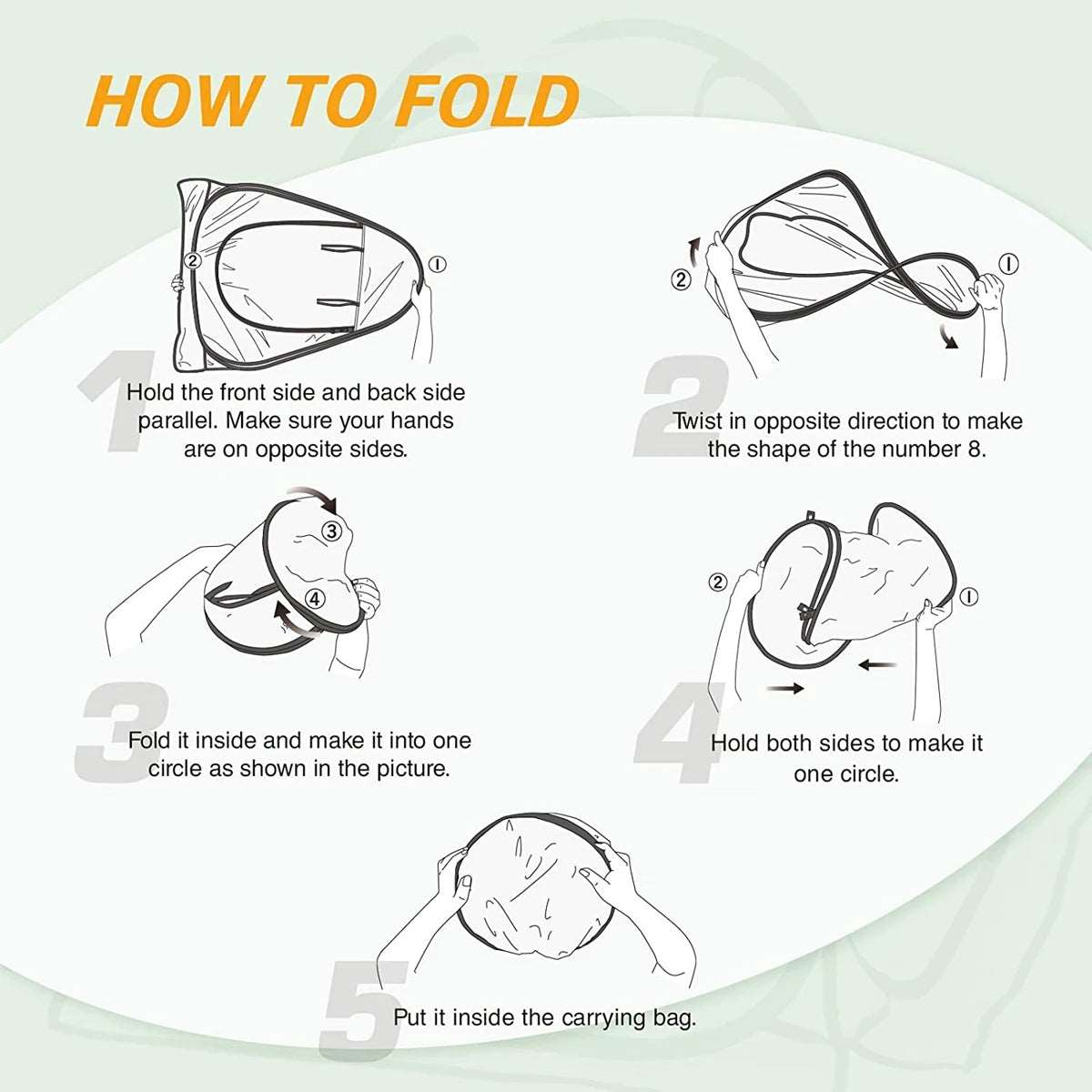 HOW TO FOLD

② ①

1 Hold the front side and back side parallel. Make sure your hands are on opposite sides.

② ①

2 Twist in opposite direction to make the shape of the number 8.

③ ④

3 Fold it inside and make it into one circle as shown in the picture.

② ①

4 Hold both sides to make it one circle.

5 Put it inside the carrying bag.